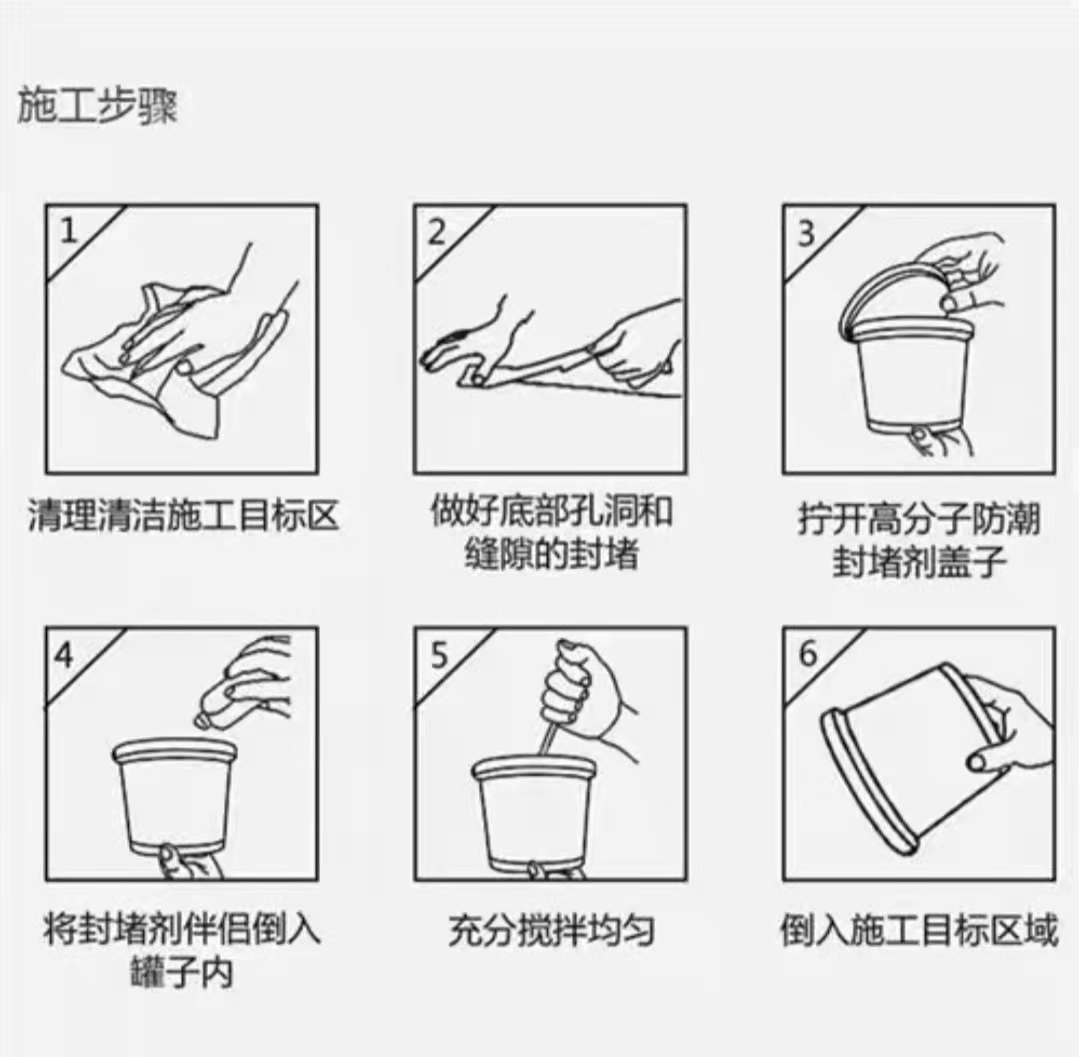 施工步骤

1
清理清洁施工目标区

2
做好底部孔洞和缝隙的封堵

3
拧开高分子防潮封堵剂盖子

4
将封堵剂伴侣倒入罐子内

5
充分搅拌均匀

6
倒入施工目标区域